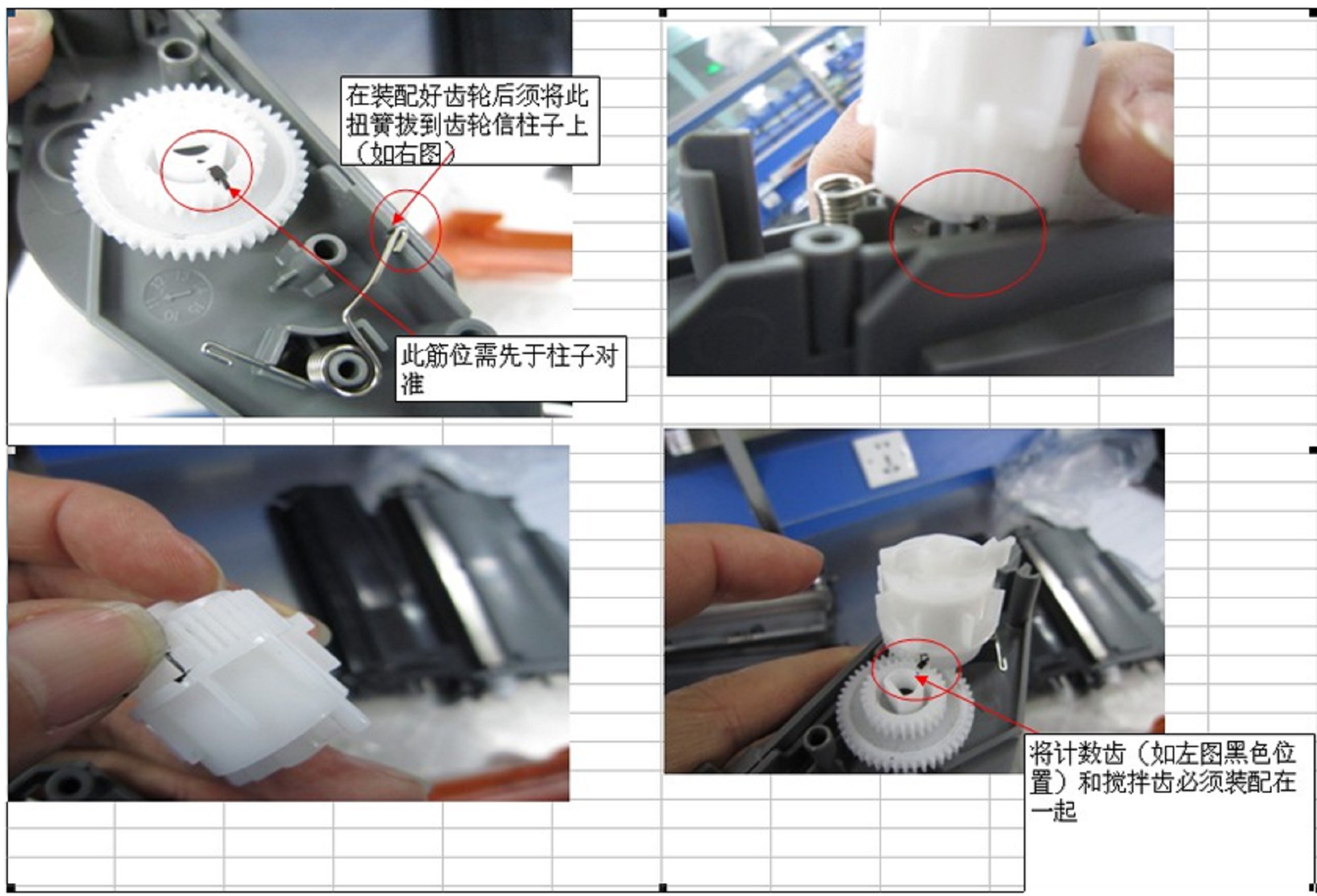 在装配好齿轮后须将此扭簧拔到齿轮信柱子上（如右图）

此筋位需先于柱子对准

将计数齿（如左图黑色位置）和搅拌齿必须装配在一起