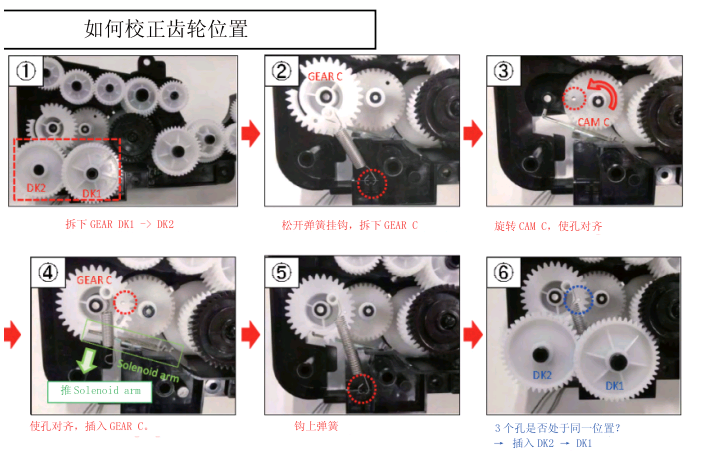 如何校正齿轮位置

①
DK2
DK1
拆下 GEAR DK1 -> DK2

②
GEAR C
松开弹簧挂钩，拆下 GEAR C

③
CAM C
旋转 CAM C，使孔对齐

④
GEAR C
Solenoid arm
推 Solenoid arm
使孔对齐，插入 GEAR C。

⑤
钩上弹簧

⑥
DK2
DK1
3 个孔是否处于同一位置?
→ 插入 DK2 → DK1