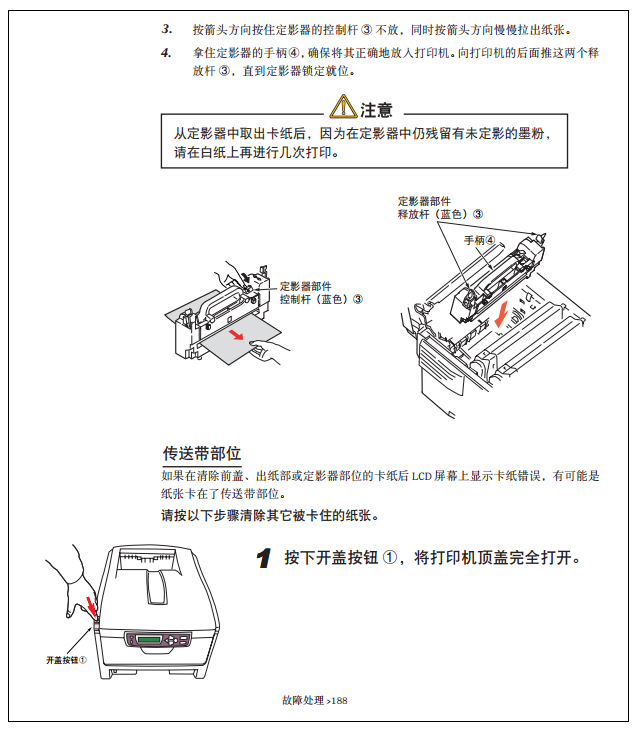 3. 按箭头方向按住定影器的控制杆 ③ 不放，同时按箭头方向慢慢拉出纸张。

4. 拿住定影器的手柄④，确保将其正确地放入打印机。向打印机的后面推这两个释放杆 ③，直到定影器锁定就位。

注意

从定影器中取出卡纸后，因为在定影器中仍残留有未定影的墨粉，请在白纸上再进行几次打印。

定影器部件
控制杆（蓝色）③

定影器部件
释放杆（蓝色）③

手柄④

传送带部位

如果在清除前盖、出纸部或定影器部位的卡纸后 LCD 屏幕上显示卡纸错误，有可能是纸张卡在了传送带部位。

请按以下步骤清除其它被卡住的纸张。

1 按下开盖按钮 ①，将打印机顶盖完全打开。

开盖按钮①

故障处理 >188