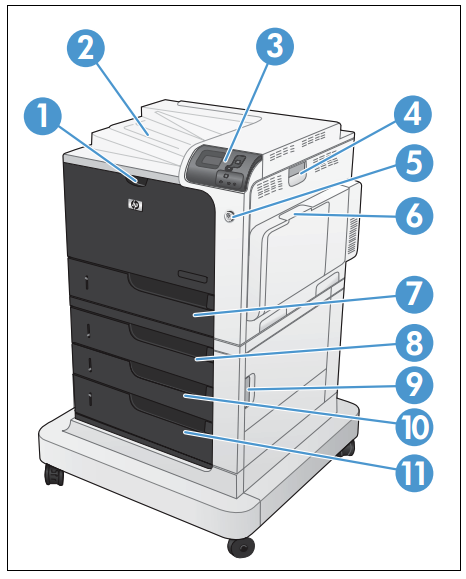 1
2
3
4
5
6
7
8
9
10
11
hp