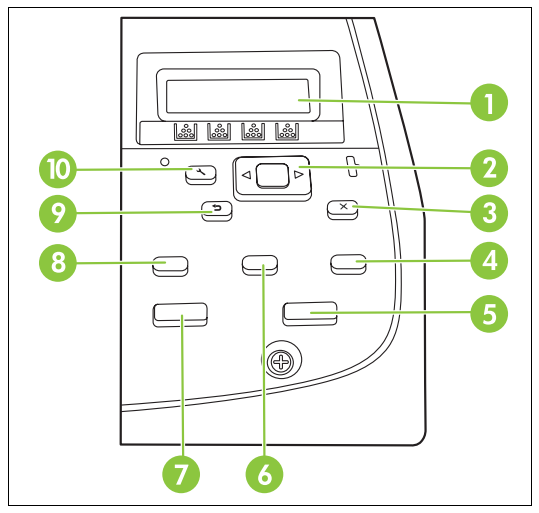 1
10
2
9
3
8
4
5
7
6