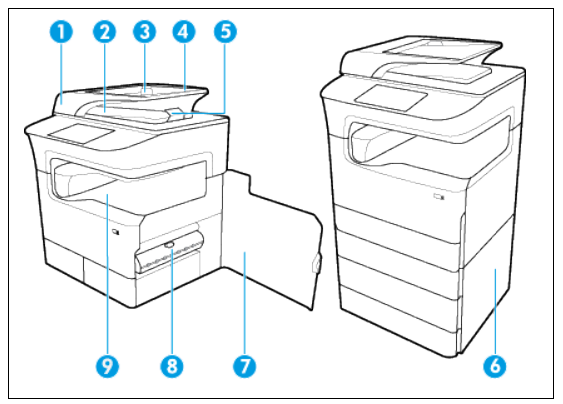 1
2
3
4
5
9
8
7
6