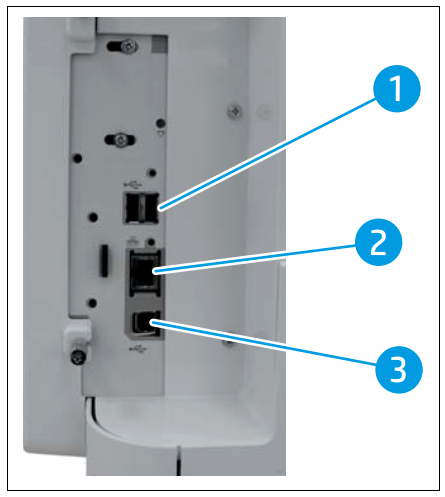 1

2

3