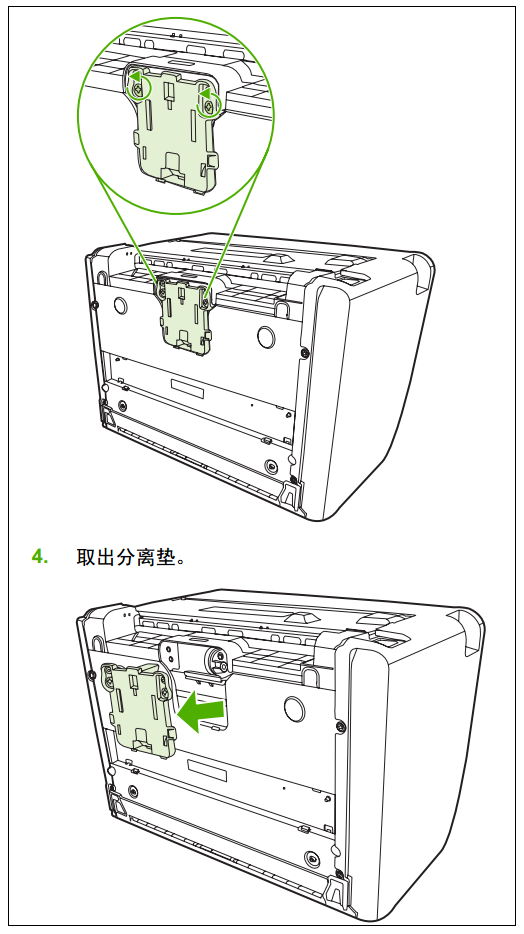 4. 取出分离垫。