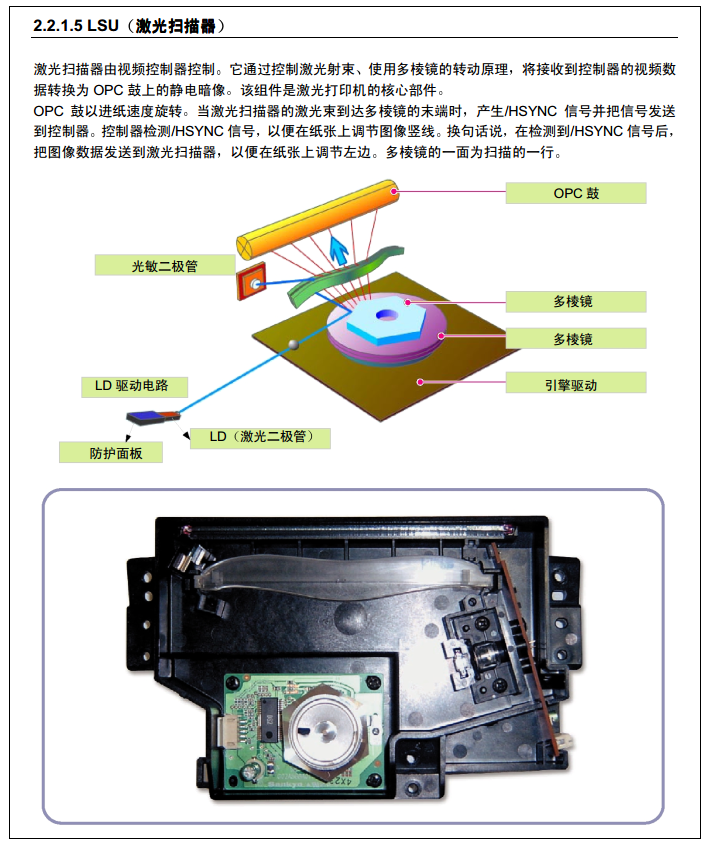 2.2.1.5 LSU（激光扫描器）

激光扫描器由视频控制器控制。它通过控制激光射束、使用多棱镜的转动原理，将接收到控制器的视频数据转换为 OPC 鼓上的静电暗像。该组件是激光打印机的核心部件。
OPC 鼓以进纸速度旋转。当激光扫描器的激光束到达多棱镜的末端时，产生/HSYNC 信号并把信号发送到控制器。控制器检测/HSYNC 信号，以便在纸张上调节图像竖线。换句话说，在检测到/HSYNC 信号后，把图像数据发送到激光扫描器，以便在纸张上调节左边。多棱镜的一面为扫描的一行。

OPC 鼓

光敏二极管

多棱镜

多棱镜

引擎驱动

LD 驱动电路

LD（激光二极管）

防护面板