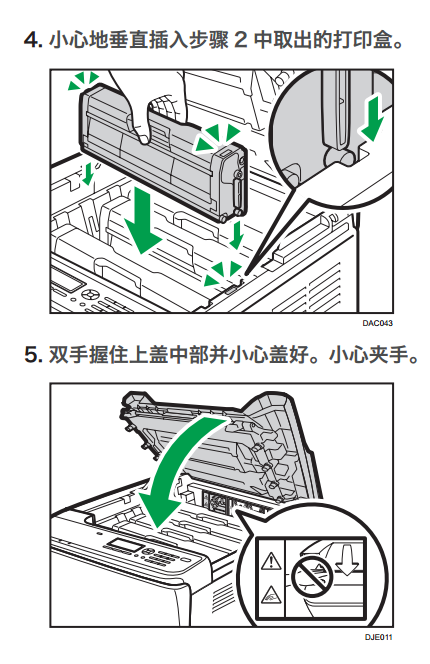 4. 小心地垂直插入步骤 2 中取出的打印盒。

DAC043

5. 双手握住上盖中部并小心盖好。小心夹手。

DJE011