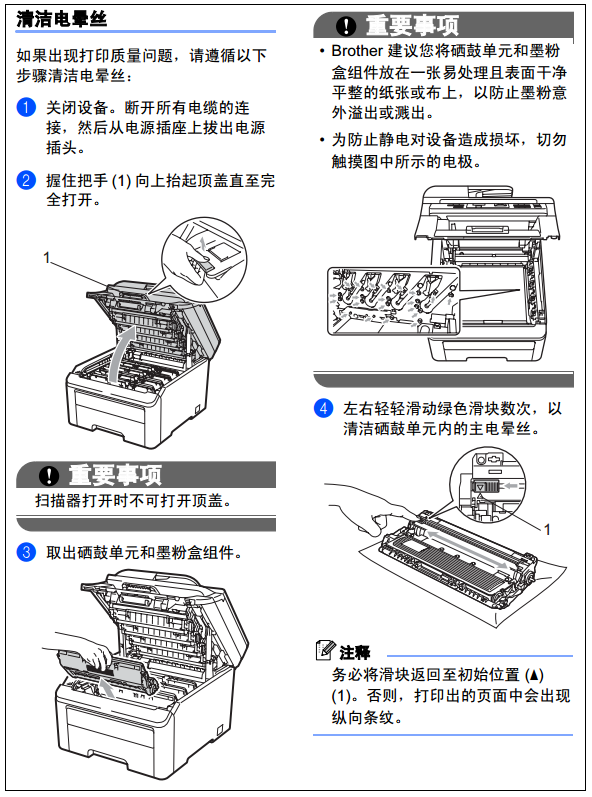 清洁电晕丝

如果出现打印质量问题，请遵循以下步骤清洁电晕丝：

1 关闭设备。断开所有电缆的连接，然后从电源插座上拔出电源插头。

2 握住把手 (1) 向上抬起顶盖直至完全打开。

1

重要事项

扫描器打开时不可打开顶盖。

3 取出硒鼓单元和墨粉盒组件。

重要事项

• Brother 建议您将硒鼓单元和墨粉盒组件放在一张易处理且表面干净平整的纸张或布上，以防止墨粉意外溢出或溅出。

• 为防止静电对设备造成损坏，切勿触摸图中所示的电极。

4 左右轻轻滑动绿色滑块数次，以清洁硒鼓单元内的主电晕丝。

1

注释

务必将滑块返回至初始位置 (▲) (1)。否则，打印出的页面中会出现纵向条纹。