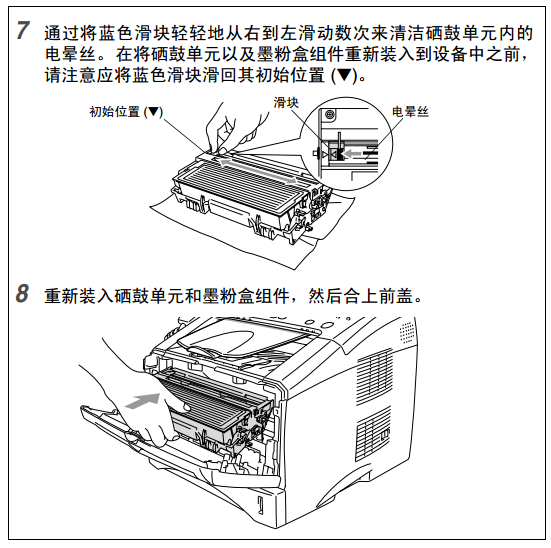 7 通过将蓝色滑块轻轻地从右到左滑动数次来清洁硒鼓单元内的电晕丝。在将硒鼓单元以及墨粉盒组件重新装入到设备中之前，请注意应将蓝色滑块滑回其初始位置 (▼)。

初始位置 (▼)

滑块

电晕丝

8 重新装入硒鼓单元和墨粉盒组件，然后合上前盖。