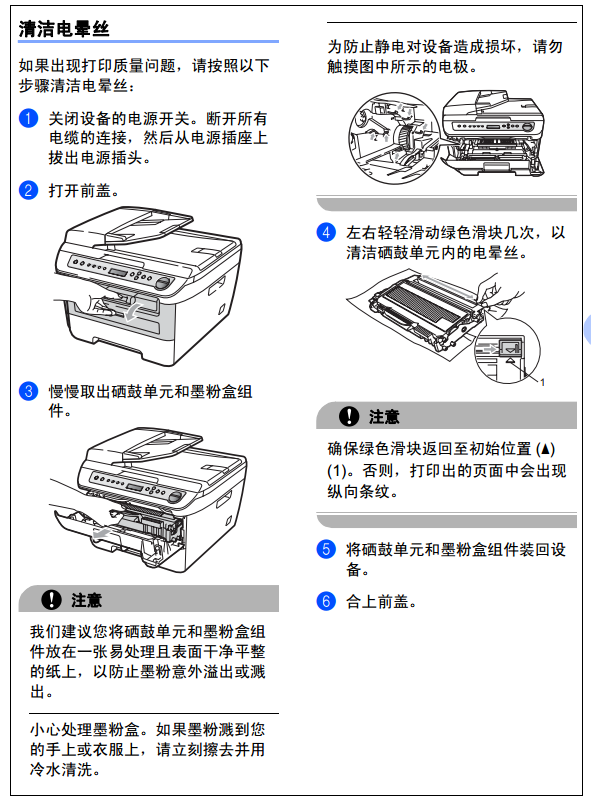 清洁电晕丝

如果出现打印质量问题，请按照以下步骤清洁电晕丝：

1 关闭设备的电源开关。断开所有电缆的连接，然后从电源插座上拔出电源插头。

2 打开前盖。

3 慢慢取出硒鼓单元和墨粉盒组件。

注意

我们建议您将硒鼓单元和墨粉盒组件放在一张易处理且表面干净平整的纸上，以防止墨粉意外溢出或溅出。

小心处理墨粉盒。如果墨粉溅到您的手上或衣服上，请立刻擦去并用冷水清洗。

为防止静电对设备造成损坏，请勿触摸图中所示的电极。

4 左右轻轻滑动绿色滑块几次，以清洁硒鼓单元内的电晕丝。

1

注意

确保绿色滑块返回至初始位置 (▲) (1)。否则，打印出的页面中会出现纵向条纹。

5 将硒鼓单元和墨粉盒组件装回设备。

6 合上前盖。