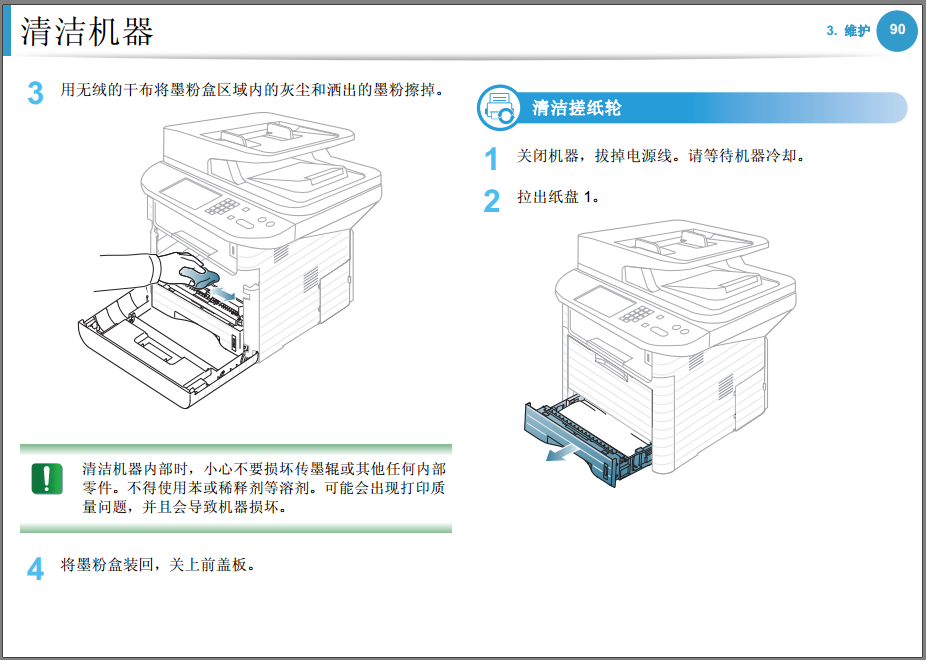 清洁机器

3. 维护 90

3 用无绒的干布将墨粉盒区域内的灰尘和洒出的墨粉擦掉。

清洁机器内部时，小心不要损坏传墨辊或其他任何内部零件。不得使用苯或稀释剂等溶剂。可能会出现打印质量问题，并且会导致机器损坏。

4 将墨粉盒装回，关上前盖板。

清洁搓纸轮

1 关闭机器，拔掉电源线。请等待机器冷却。

2 拉出纸盘 1。