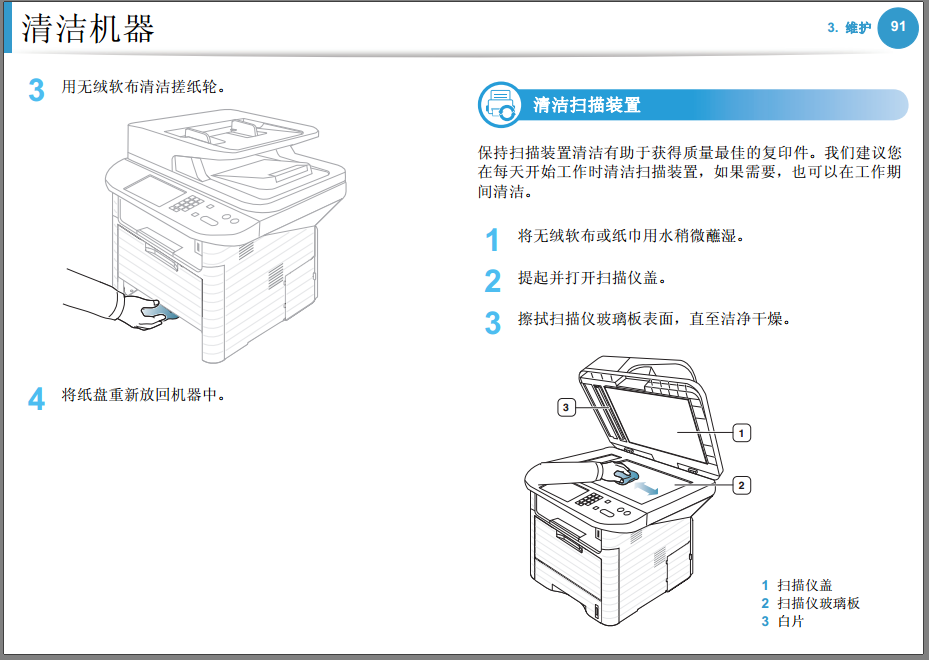 清洁机器

3. 维护 91

3 用无绒软布清洁搓纸轮。

4 将纸盘重新放回机器中。

清洁扫描装置

保持扫描装置清洁有助于获得质量最佳的复印件。我们建议您在每天开始工作时清洁扫描装置，如果需要，也可以在工作期间清洁。

1 将无绒软布或纸巾用水稍微蘸湿。

2 提起并打开扫描仪盖。

3 擦拭扫描仪玻璃板表面，直至洁净干燥。

3

1

2

1 扫描仪盖
2 扫描仪玻璃板
3 白片