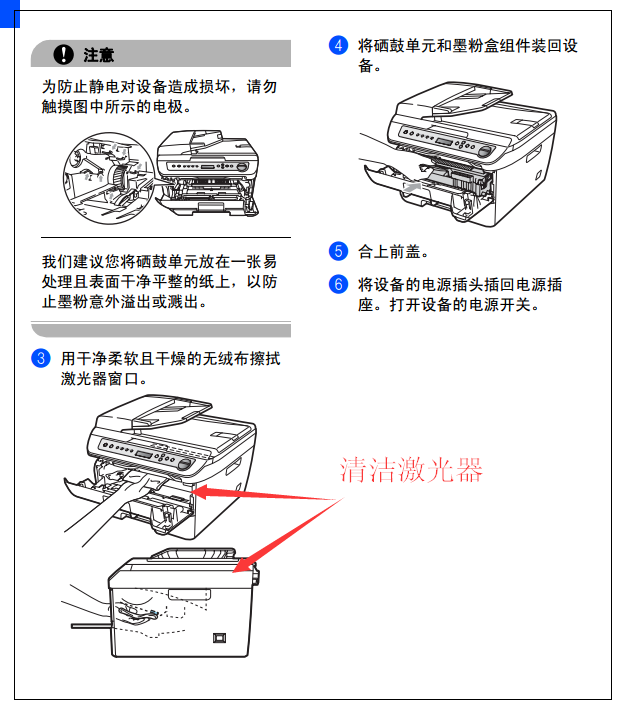 注意

为防止静电对设备造成损坏，请勿触摸图中所示的电极。

我们建议您将硒鼓单元放在一张易处理且表面干净平整的纸上，以防止墨粉意外溢出或溅出。

3 用干净柔软且干燥的无绒布擦拭激光器窗口。

清洁激光器

4 将硒鼓单元和墨粉盒组件装回设备。

5 合上前盖。

6 将设备的电源插头插回电源插座。打开设备的电源开关。