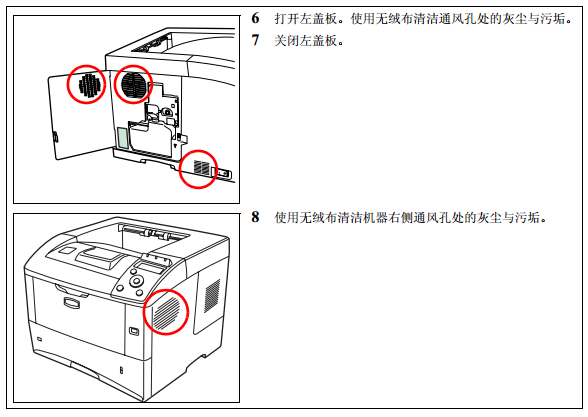 6 打开左盖板。使用无绒布清洁通风孔处的灰尘与污垢。

7 关闭左盖板。

8 使用无绒布清洁机器右侧通风孔处的灰尘与污垢。