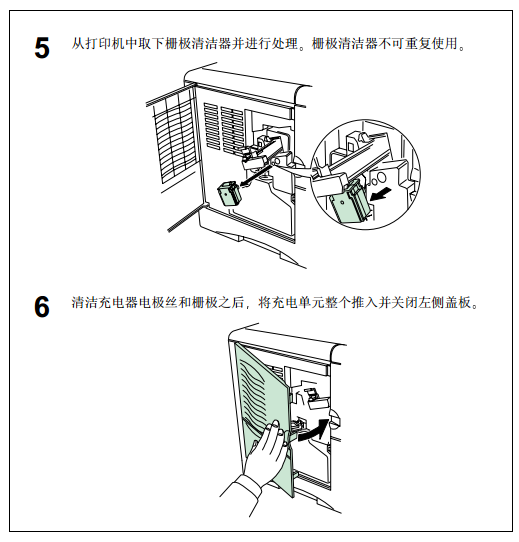 5 从打印机中取下栅极清洁器并进行处理。栅极清洁器不可重复使用。

6 清洁充电器电极丝和栅极之后，将充电单元整个推入并关闭左侧盖板。