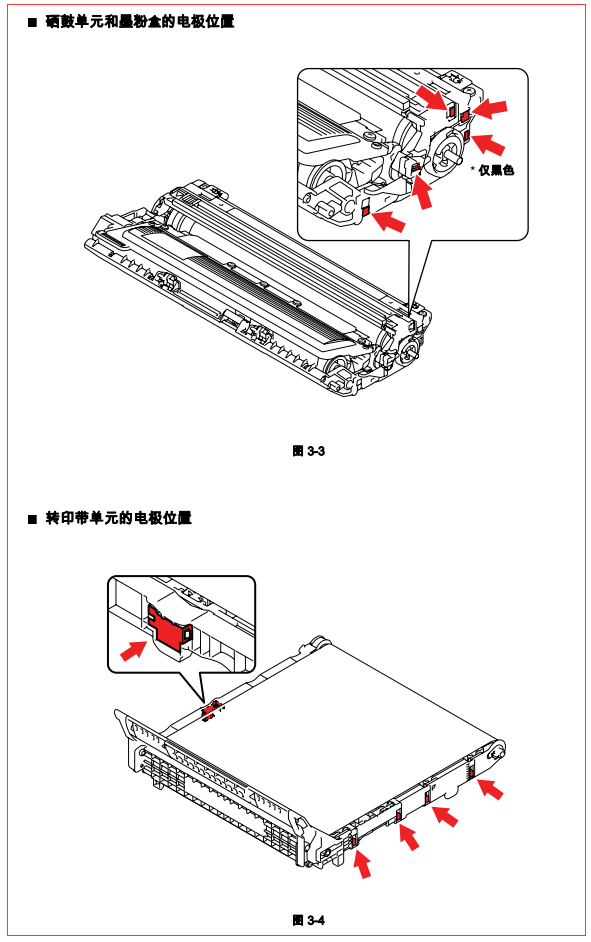 ■ 硒鼓单元和墨粉盒的电极位置

* 仅黑色

图 3-3

■ 转印带单元的电极位置

图 3-4