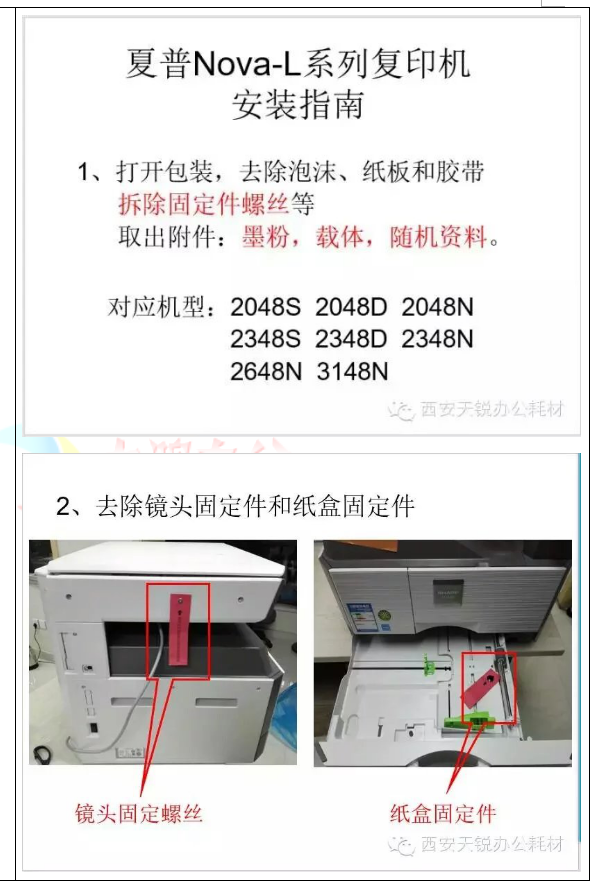 夏普Nova-L系列复印机
安装指南

1、打开包装，去除泡沫、纸板和胶带
拆除固定件螺丝等
取出附件：墨粉，载体，随机资料。

对应机型：2048S 2048D 2048N
2348S 2348D 2348N
2648N 3148N

西安天锐办公耗材

2、去除镜头固定件和纸盒固定件

镜头固定螺丝

纸盒固定件

西安天锐办公耗材