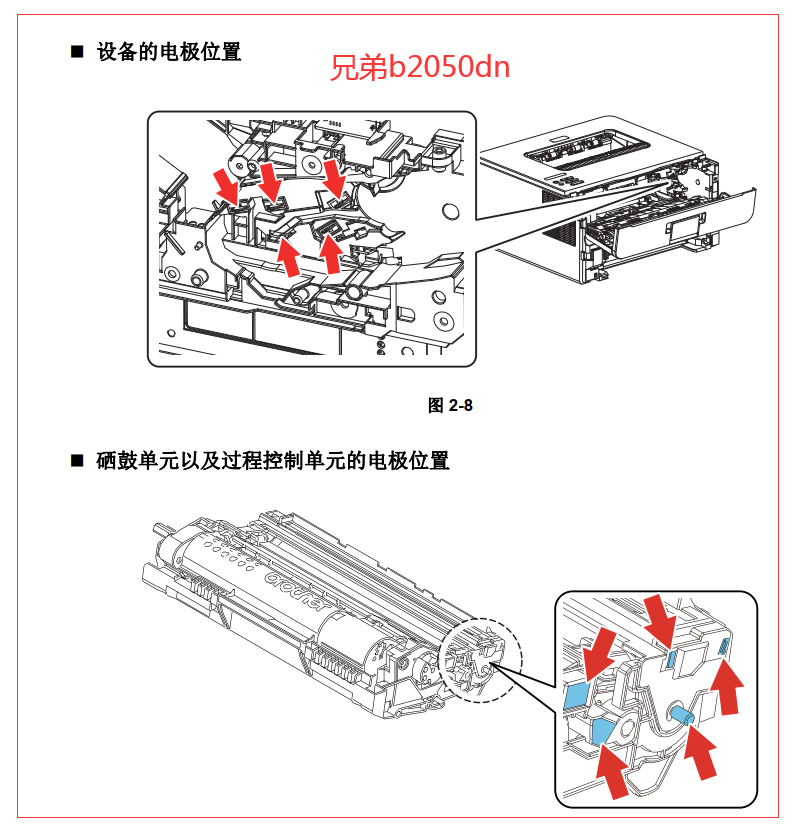 ■ 设备的电极位置

兄弟b2050dn

图 2-8

■ 硒鼓单元以及过程控制单元的电极位置

brother