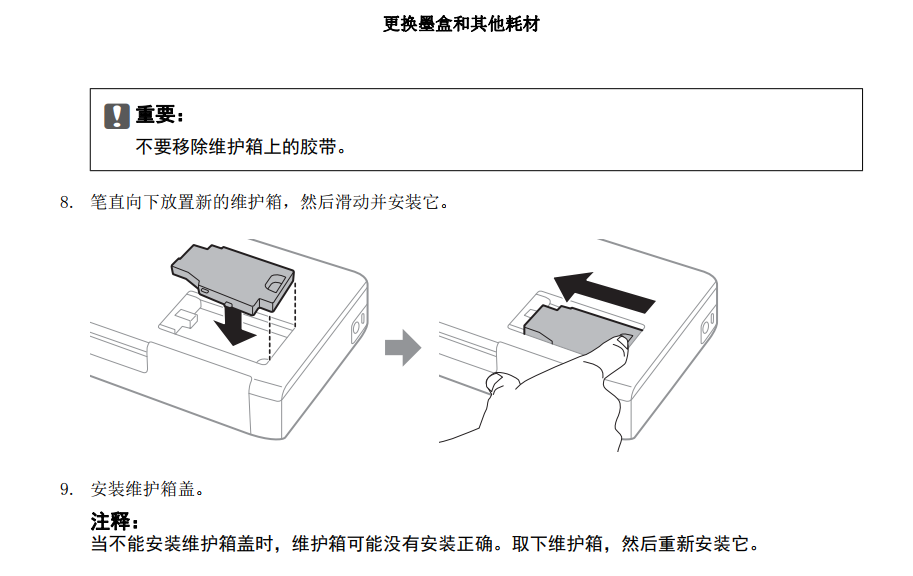 更换墨盒和其他耗材

重要：
不要移除维护箱上的胶带。

8. 笔直向下放置新的维护箱，然后滑动并安装它。

9. 安装维护箱盖。

注释：
当不能安装维护箱盖时，维护箱可能没有安装正确。取下维护箱，然后重新安装它。