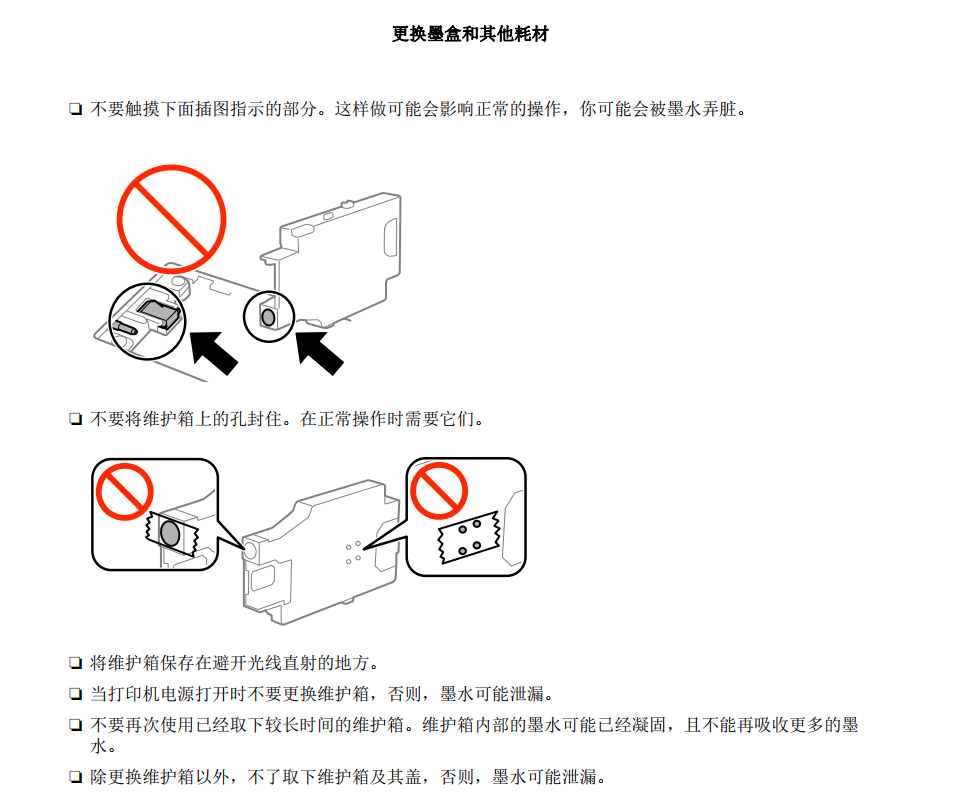 更换墨盒和其他耗材

❏ 不要触摸下面插图指示的部分。这样做可能会影响正常的操作，你可能会被墨水弄脏。

❏ 不要将维护箱上的孔封住。在正常操作时需要它们。

❏ 将维护箱保存在避开光线直射的地方。

❏ 当打印机电源打开时不要更换维护箱，否则，墨水可能泄漏。

❏ 不要再次使用已经取下较长时间的维护箱。维护箱内部的墨水可能已经凝固，且不能再吸收更多的墨水。

❏ 除更换维护箱以外，不了取下维护箱及其盖，否则，墨水可能泄漏。