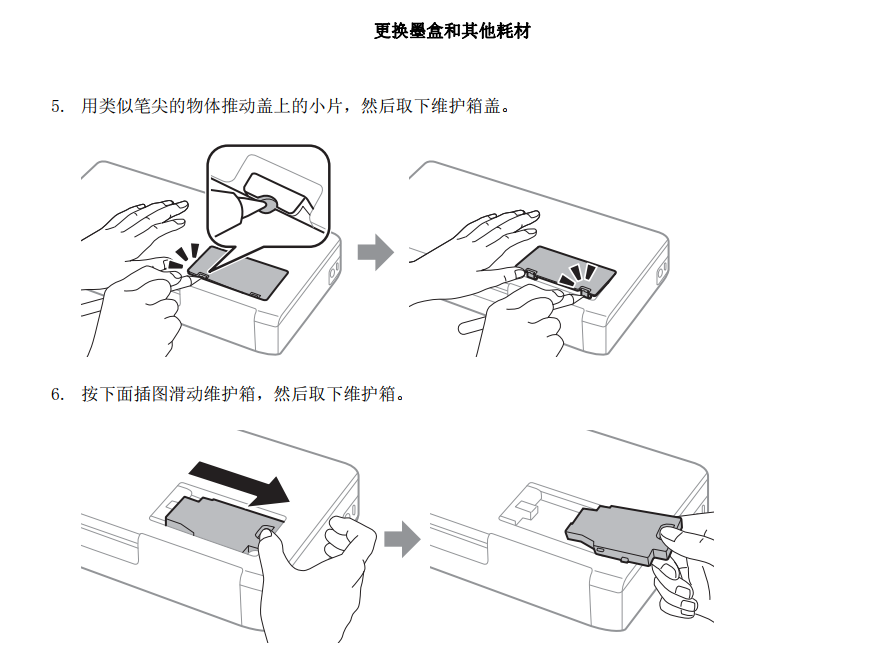 更换墨盒和其他耗材

5. 用类似笔尖的物体推动盖上的小片，然后取下维护箱盖。

6. 按下面插图滑动维护箱，然后取下维护箱。