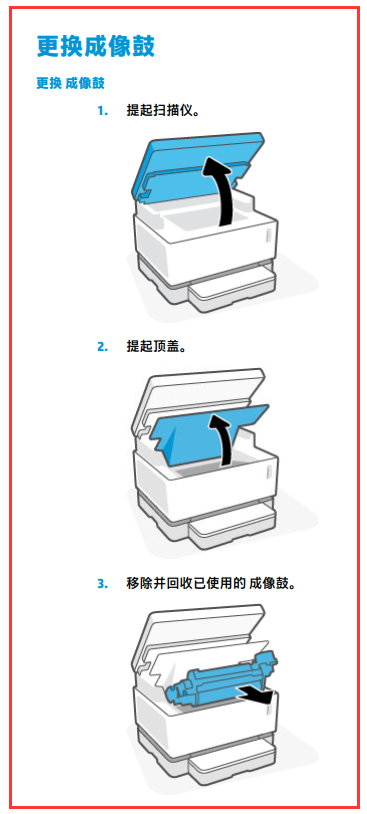 更换成像鼓

更换 成像鼓

1. 提起扫描仪。

2. 提起顶盖。

3. 移除并回收已使用的 成像鼓。