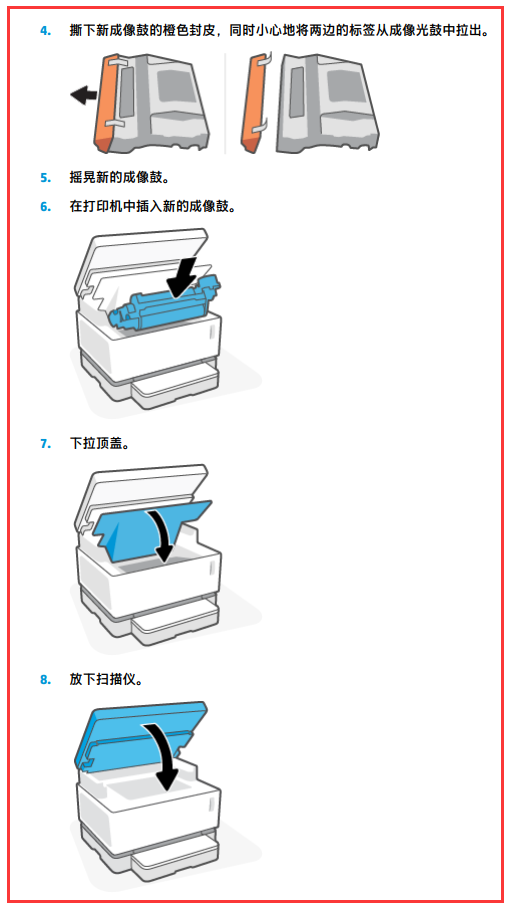 4. 撕下新成像鼓的橙色封皮，同时小心地将两边的标签从成像光鼓中拉出。

5. 摇晃新的成像鼓。

6. 在打印机中插入新的成像鼓。

7. 下拉顶盖。

8. 放下扫描仪。